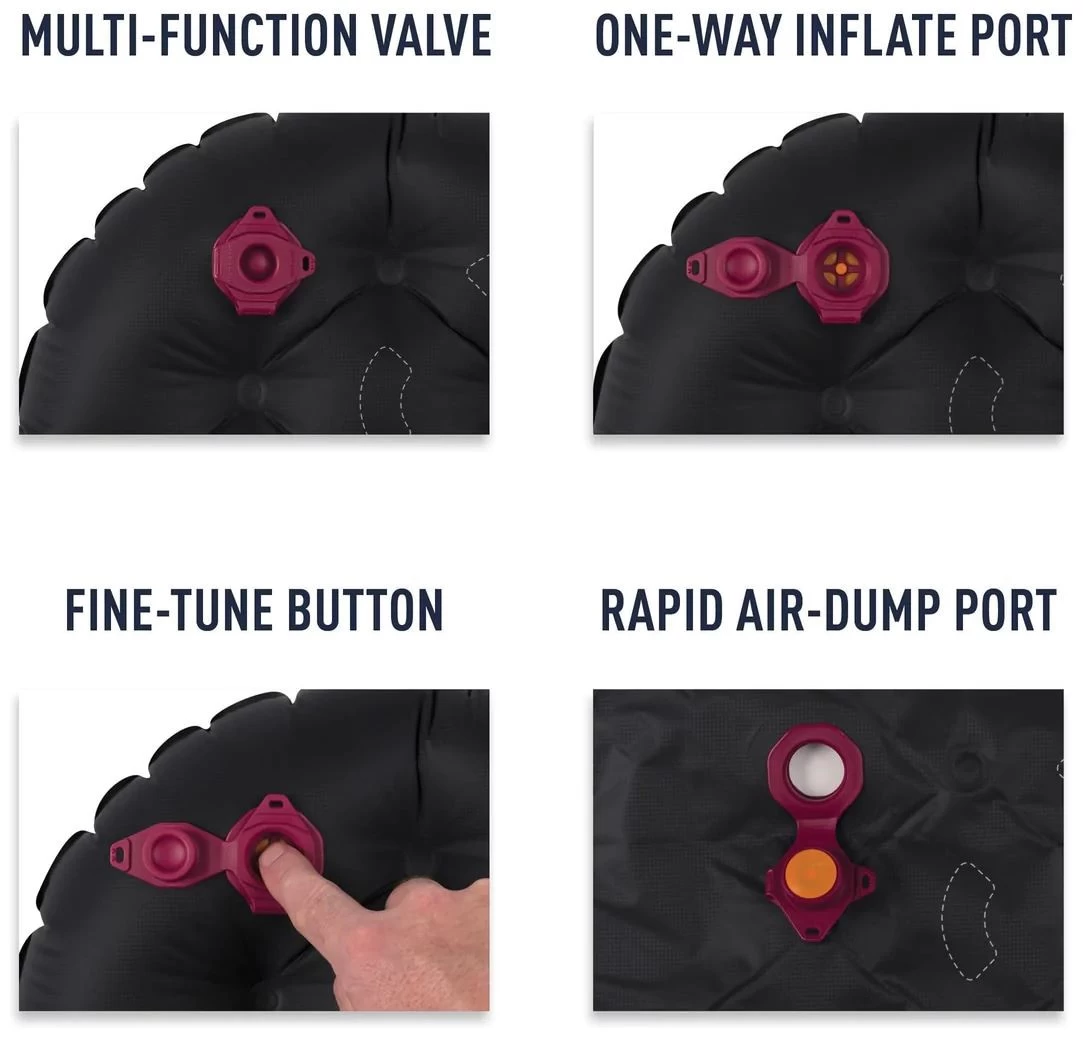 MULTI-FUNCTION VALVE

ONE-WAY INFLATE PORT

FINE-TUNE BUTTON

RAPID AIR-DUMP PORT